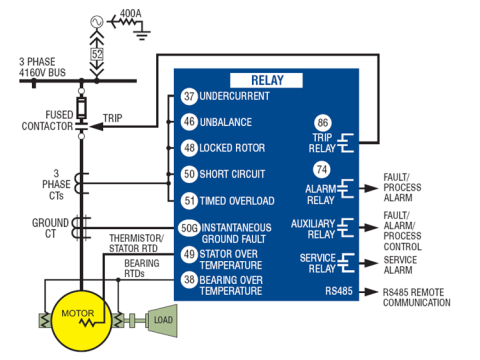 400A

52

3 PHASE
4160V BUS

FUSED
CONTACTOR

TRIP

3
PHASE
CTs

GROUND
CT

THERMISTOR/
STATOR RTD

BEARING
RTDs

MOTOR

LOAD

RELAY

37 UNDERCURRENT

46 UNBALANCE

48 LOCKED ROTOR

50 SHORT CIRCUIT

51 TIMED OVERLOAD

50G INSTANTANEOUS
GROUND FAULT

49 STATOR OVER
TEMPERATURE

38 BEARING OVER
TEMPERATURE

86
TRIP
RELAY

74
ALARM
RELAY

AUXILIARY
RELAY

SERVICE
RELAY

RS485

FAULT/
PROCESS
ALARM

FAULT/
ALARM/
PROCESS
CONTROL

SERVICE
ALARM

RS485 REMOTE
COMMUNICATION